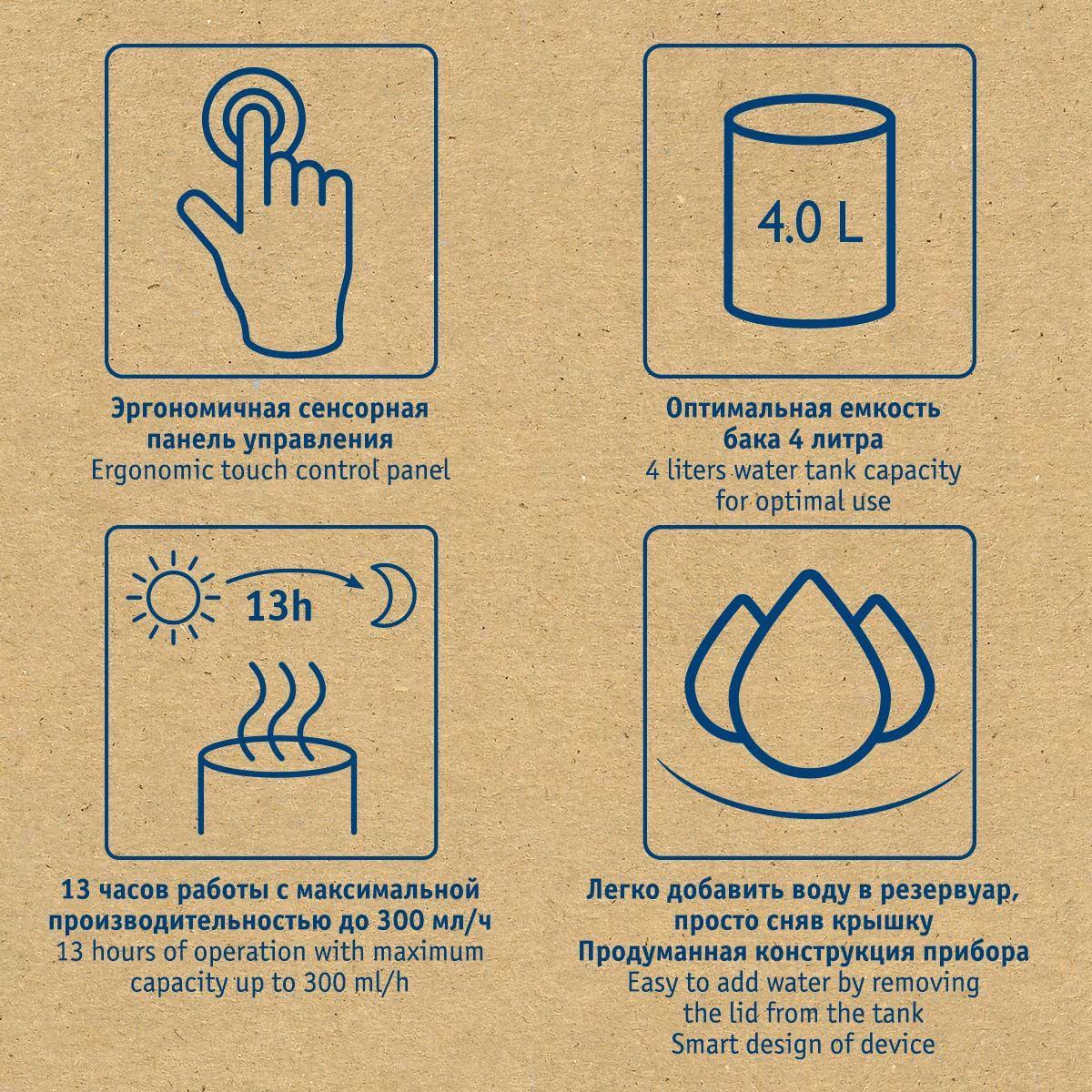 Эргономичная сенсорная панель управления
Ergonomic touch control panel

4.0 L

Оптимальная емкость бака 4 литра
4 liters water tank capacity for optimal use

13h

13 часов работы с максимальной производительностью до 300 мл/ч
13 hours of operation with maximum capacity up to 300 ml/h

Легко добавить воду в резервуар, просто сняв крышку
Продуманная конструкция прибора
Easy to add water by removing the lid from the tank
Smart design of device