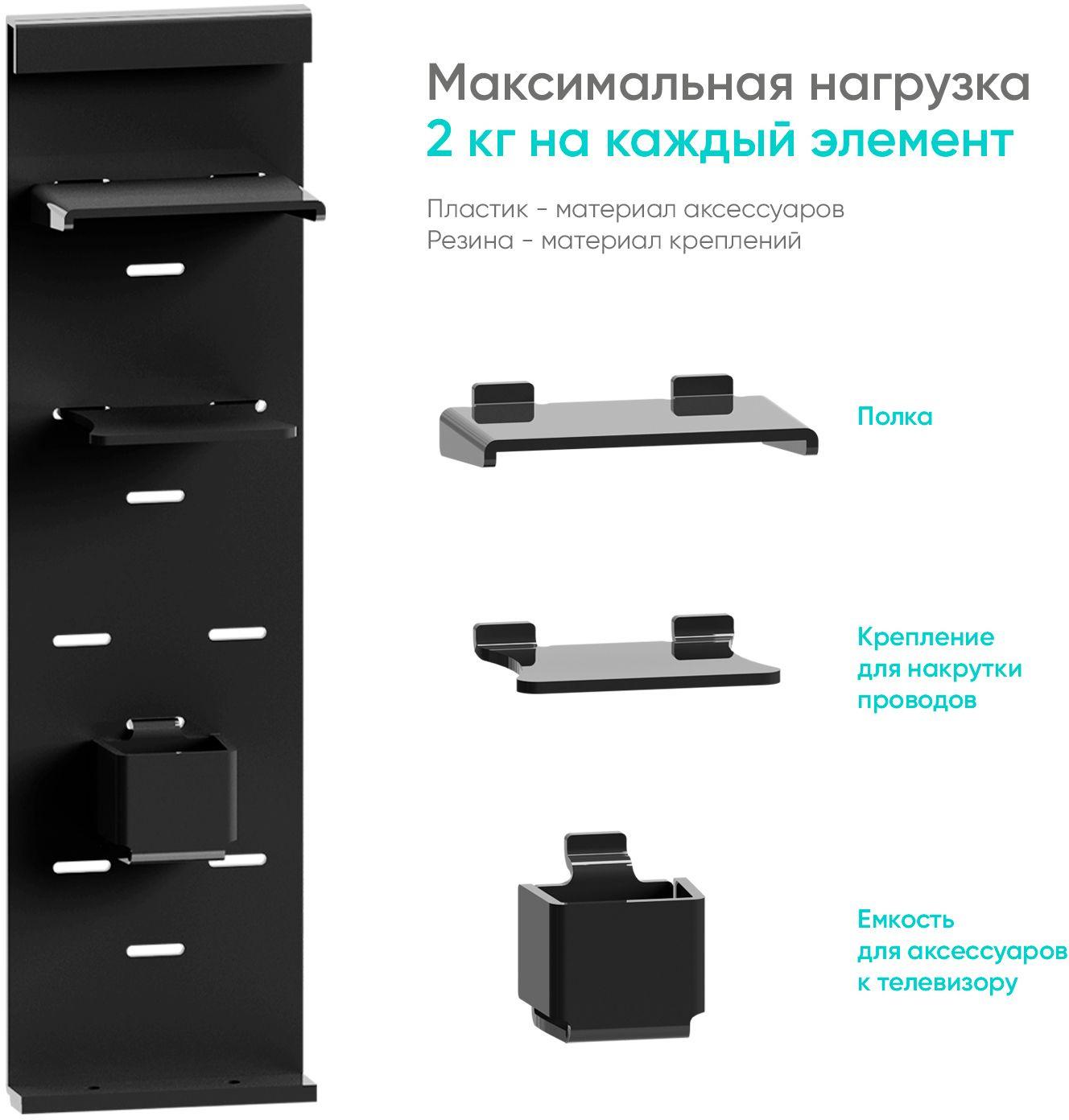 Максимальная нагрузка
2 кг на каждый элемент

Пластик - материал аксессуаров
Резина - материал креплений

Полка

Крепление
для накрутки
проводов

Емкость
для аксессуаров
к телевизору