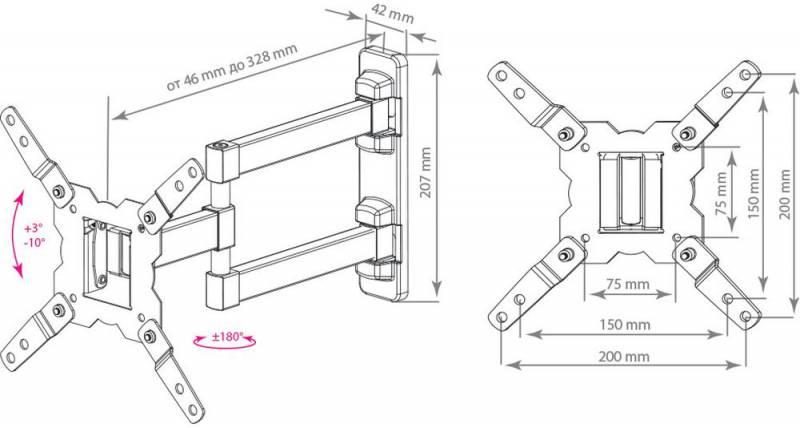 42 mm
от 46 mm до 328 mm
207 mm
+3°
-10°
±180°
75 mm
150 mm
200 mm
75 mm
150 mm
200 mm