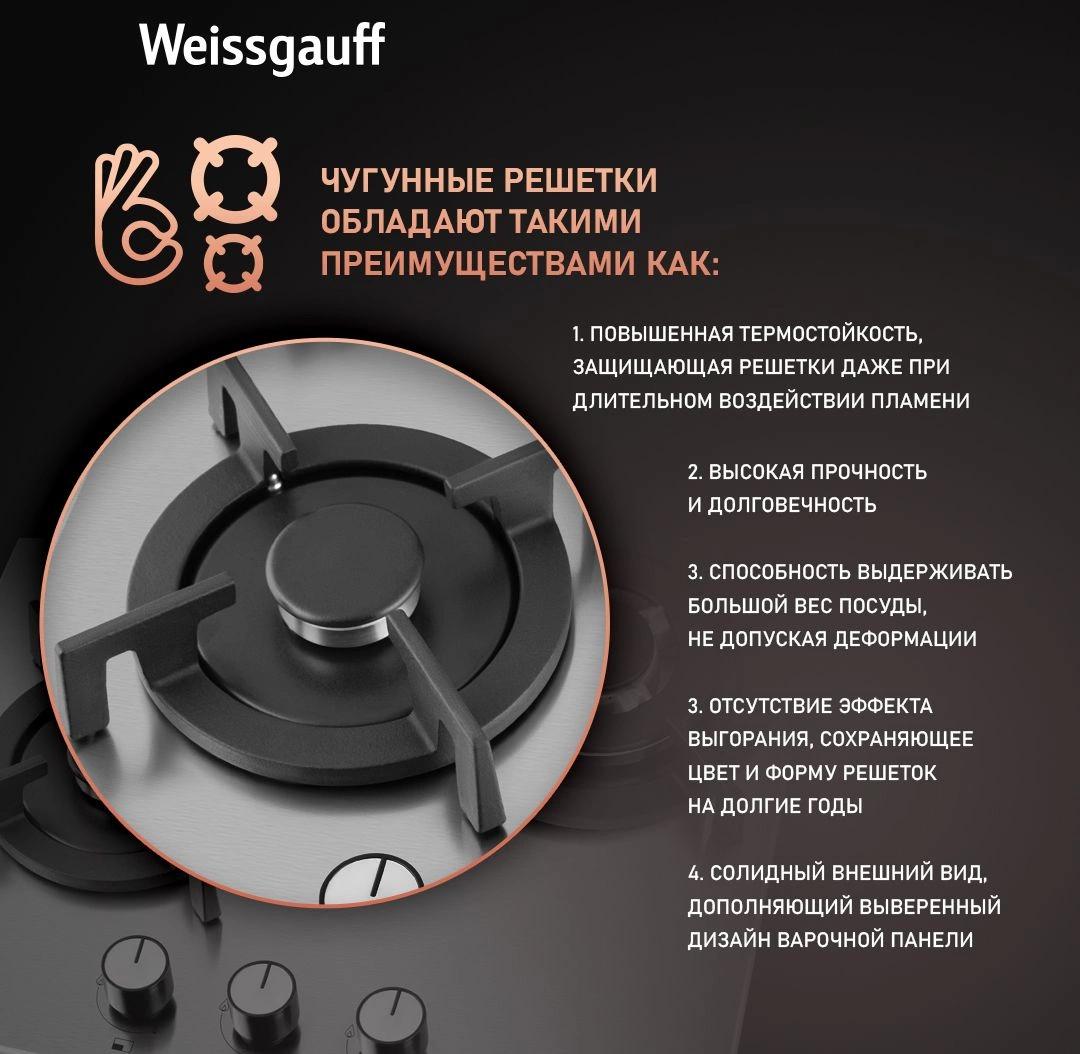 Weissgauff

ЧУГУННЫЕ РЕШЕТКИ ОБЛАДАЮТ ТАКИМИ ПРЕИМУЩЕСТВАМИ КАК:

1. ПОВЫШЕННАЯ ТЕРМОСТОЙКОСТЬ, ЗАЩИЩАЮЩАЯ РЕШЕТКИ ДАЖЕ ПРИ ДЛИТЕЛЬНОМ ВОЗДЕЙСТВИИ ПЛАМЕНИ

2. ВЫСОКАЯ ПРОЧНОСТЬ И ДОЛГОВЕЧНОСТЬ

3. СПОСОБНОСТЬ ВЫДЕРЖИВАТЬ БОЛЬШОЙ ВЕС ПОСУДЫ, НЕ ДОПУСКАЯ ДЕФОРМАЦИИ

3. ОТСУТСТВИЕ ЭФФЕКТА ВЫГОРАНИЯ, СОХРАНЯЮЩЕЕ ЦВЕТ И ФОРМУ РЕШЕТОК НА ДОЛГИЕ ГОДЫ

4. СОЛИДНЫЙ ВНЕШНИЙ ВИД, ДОПОЛНЯЮЩИЙ ВЫВЕРЕННЫЙ ДИЗАЙН ВАРОЧНОЙ ПАНЕЛИ