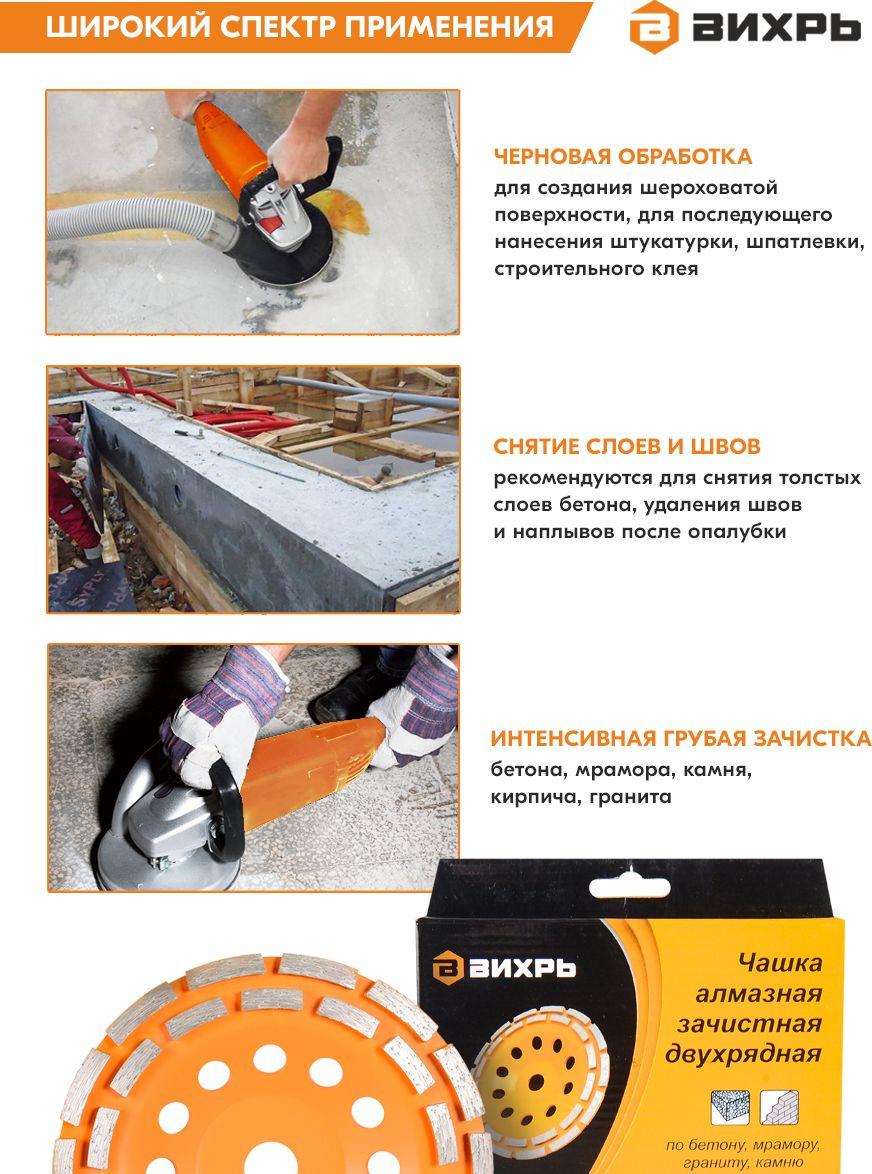 ШИРОКИЙ СПЕКТР ПРИМЕНЕНИЯ

ВИХРЬ

ЧЕРНОВАЯ ОБРАБОТКА
для создания шероховатой поверхности, для последующего нанесения штукатурки, шпатлевки, строительного клея

СНЯТИЕ СЛОЕВ И ШВОВ
рекомендуются для снятия толстых слоев бетона, удаления швов и наплывов после опалубки

ИНТЕНСИВНАЯ ГРУБАЯ ЗАЧИСТКА
бетона, мрамора, камня, кирпича, гранита

ВИХРЬ

Чашка алмазная зачистная двухрядная

по бетону, мрамору, граниту, камню