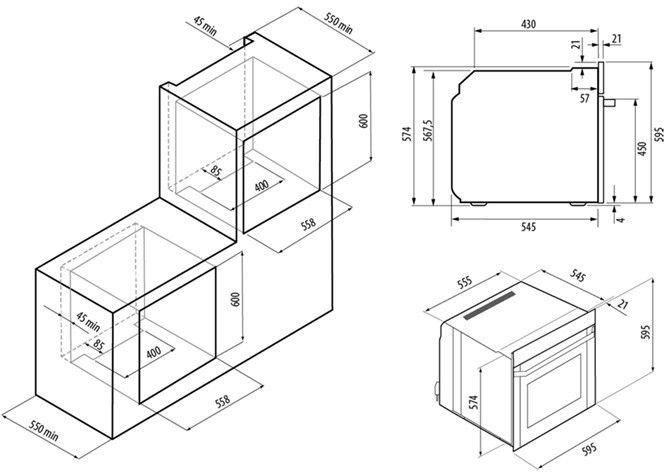 45 min
550 min
600
85
400
558
600
45 min
85
400
558
550 min
430
21
21
57
574
567,5
450
595
4
545
555
545
21
595
574
595